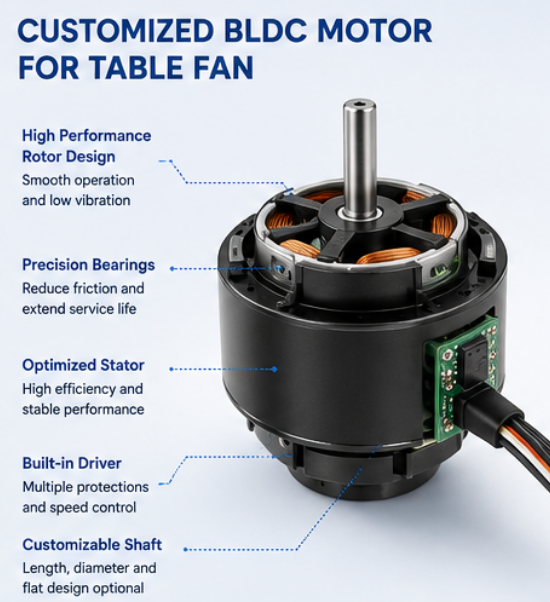 CUSTOMIZED BLDC MOTOR FOR TABLE FAN

High Performance Rotor Design
Smooth operation and low vibration

Precision Bearings
Reduce friction and extend service life

Optimized Stator
High efficiency and stable performance

Built-in Driver
Multiple protections and speed control

Customizable Shaft
Length, diameter and flat design optional